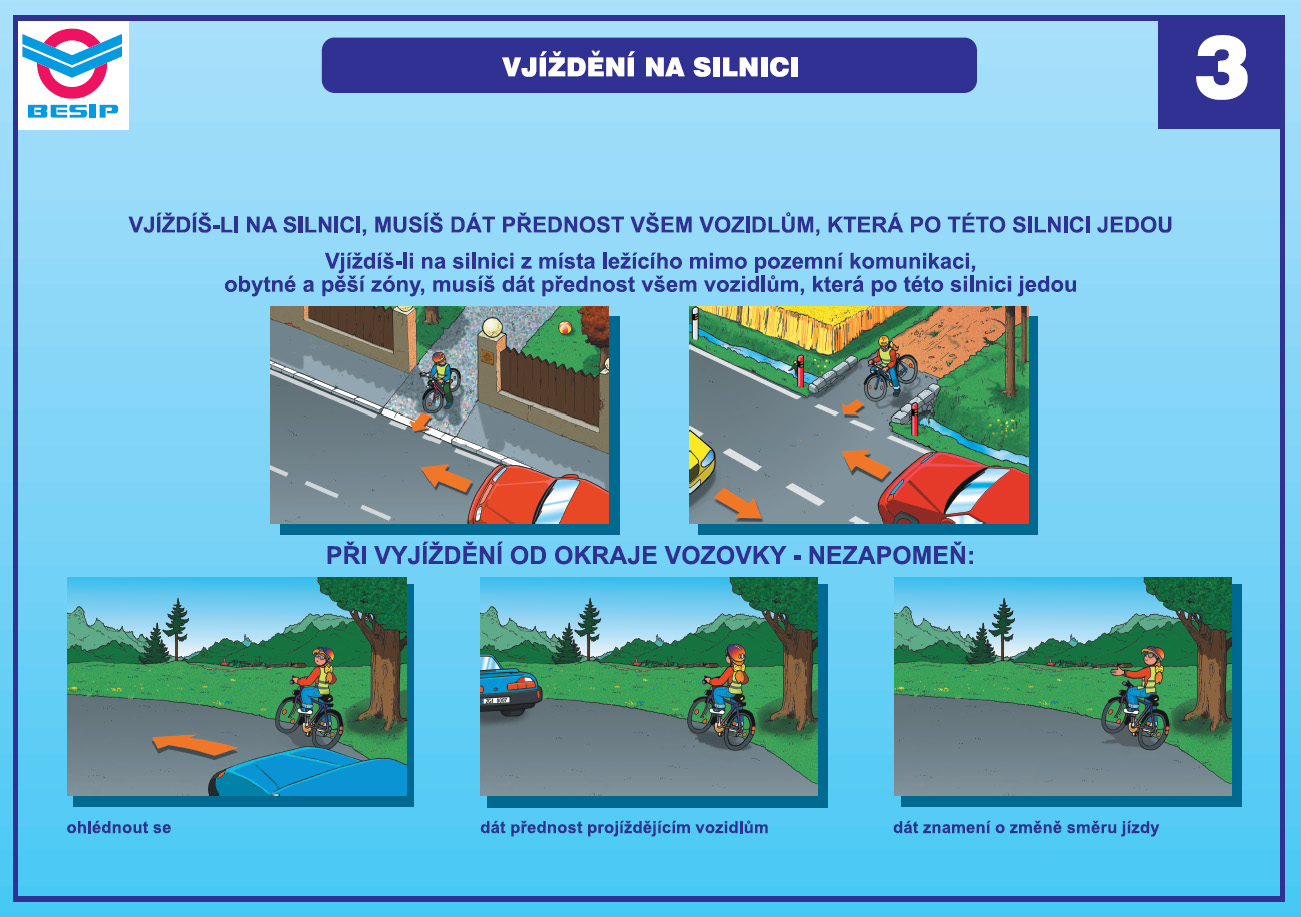 BESIP

VJÍŽDĚNÍ NA SILNICI

3

VJÍŽDÍŠ-LI NA SILNICI, MUSÍŠ DÁT PŘEDNOST VŠEM VOZIDLŮM, KTERÁ PO TÉTO SILNICI JEDOU

Vjíždíš-li na silnici z místa ležícího mimo pozemní komunikaci, obytné a pěší zóny, musíš dát přednost všem vozidlům, která po této silnici jedou

PŘI VYJÍŽDĚNÍ OD OKRAJE VOZOVKY - NEZAPOMEŇ:

ohlédnout se

dát přednost projíždějícím vozidlům

dát znamení o změně směru jízdy