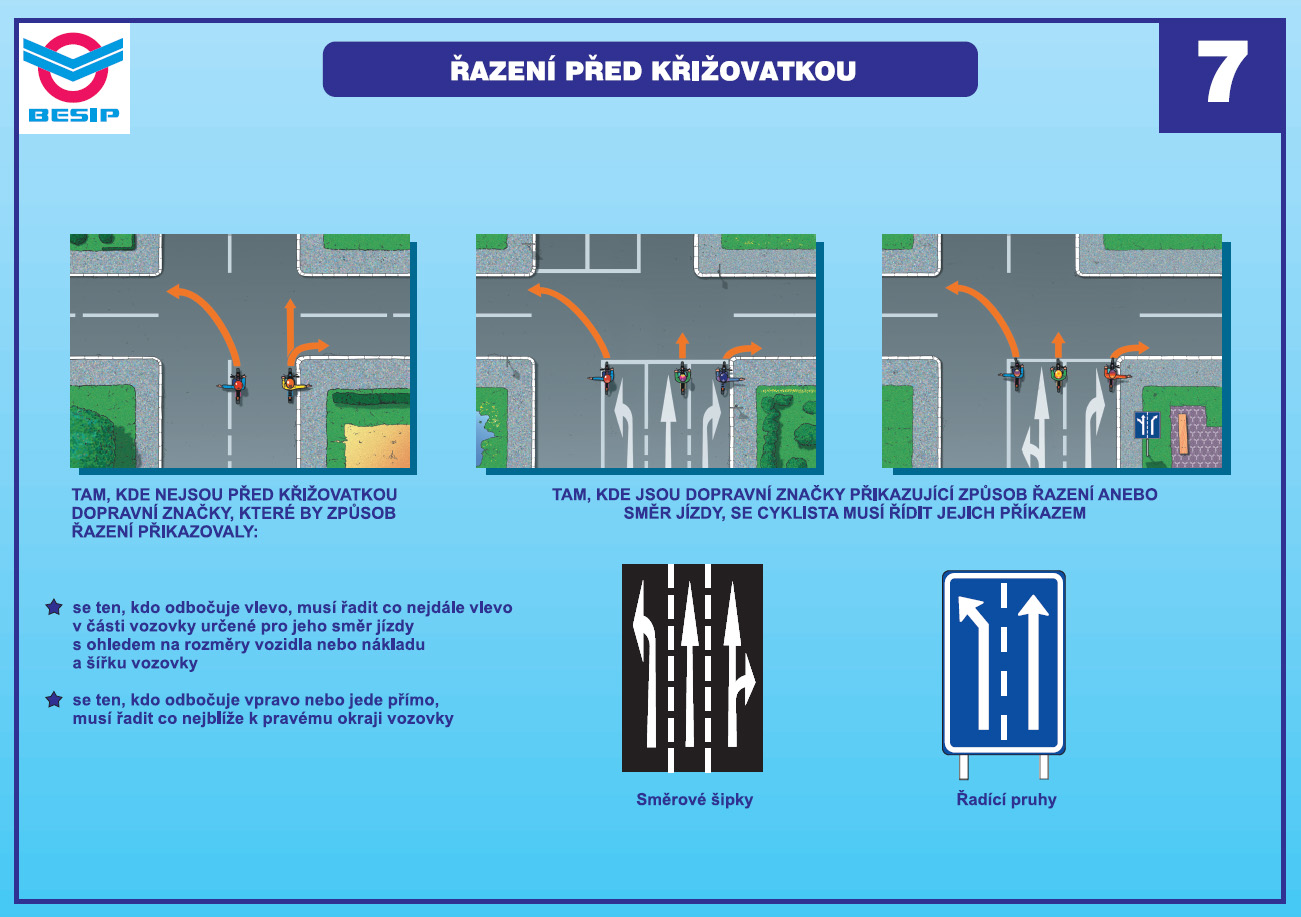 BESIP

ŘAZENÍ PŘED KŘIŽOVATKOU

7

TAM, KDE NEJSOU PŘED KŘIŽOVATKOU DOPRAVNÍ ZNAČKY, KTERÉ BY ZPŮSOB ŘAZENÍ PŘIKAZOVALY:

TAM, KDE JSOU DOPRAVNÍ ZNAČKY PŘIKAZUJÍCÍ ZPŮSOB ŘAZENÍ ANEBO SMĚR JÍZDY, SE CYKLISTA MUSÍ ŘÍDIT JEJICH PŘÍKAZEM

se ten, kdo odbočuje vlevo, musí řadit co nejdále vlevo v části vozovky určené pro jeho směr jízdy s ohledem na rozměry vozidla nebo nákladu a šířku vozovky

se ten, kdo odbočuje vpravo nebo jede přímo, musí řadit co nejblíže k pravému okraji vozovky

Směrové šipky

Řadící pruhy